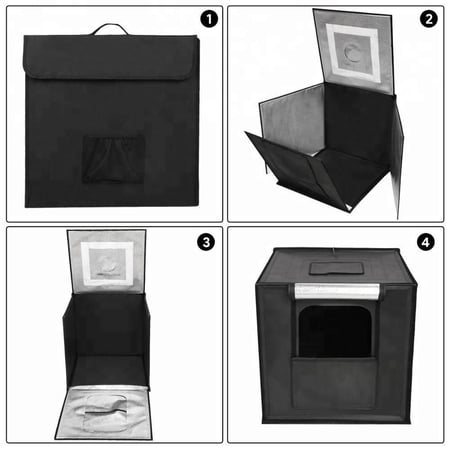 1

2

3

4