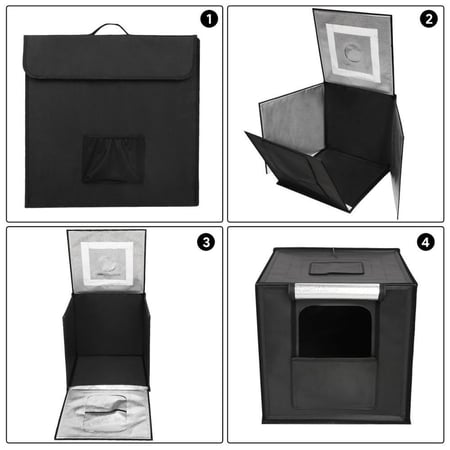 1
2
3
4