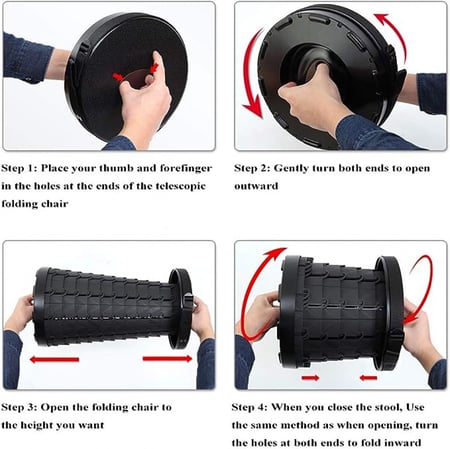 Step 1: Place your thumb and forefinger in the holes at the ends of the telescopic folding chair

Step 2: Gently turn both ends to open outward

Step 3: Open the folding chair to the height you want

Step 4: When you close the stool, Use the same method as when opening, turn the holes at both ends to fold inward