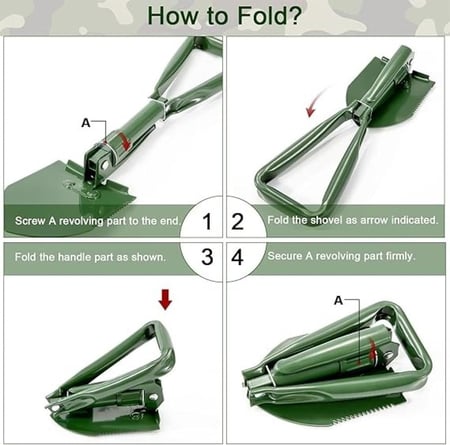 How to Fold?

A

Screw A revolving part to the end.

1

2

Fold the shovel as arrow indicated.

Fold the handle part as shown.

3

4

Secure A revolving part firmly.

A