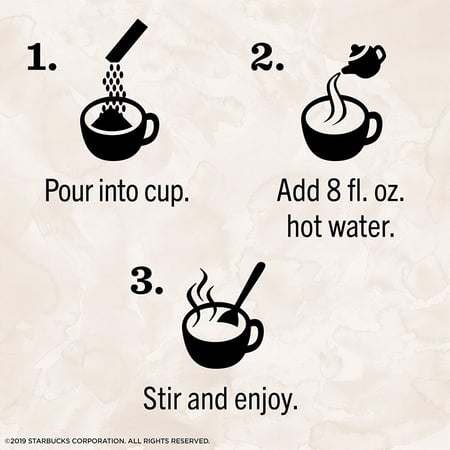 1.

Pour into cup.

2.

Add 8 fl. oz. hot water.

3.

Stir and enjoy.

©2019 STARBUCKS CORPORATION. ALL RIGHTS RESERVED.