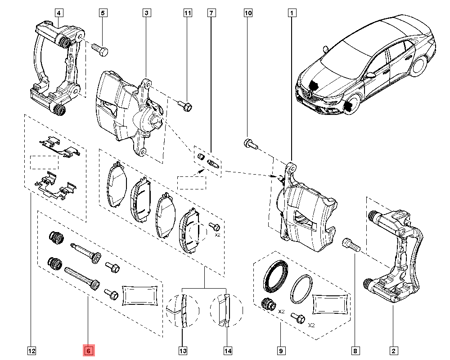 4
5
3
11
7
10
1
X2
X2
X2
12
6
13
14
9
8
2