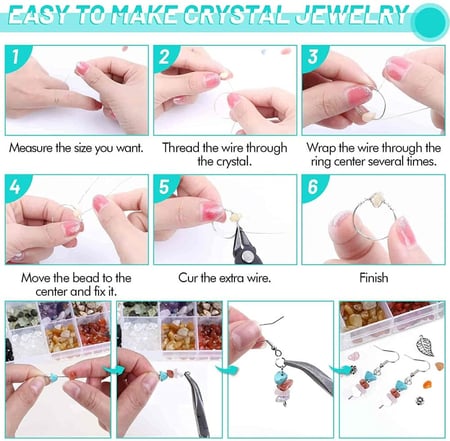 EASY TO MAKE CRYSTAL JEWELRY

1

Measure the size you want.

2

Thread the wire through the crystal.

3

Wrap the wire through the ring center several times.

4

Move the bead to the center and fix it.

5

Cur the extra wire.

6

Finish