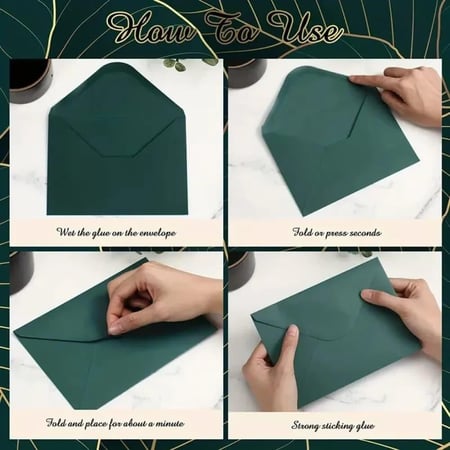 How To Use

Wet the glue on the envelope

Fold or press seconds

Fold and place for about a minute

Strong sticking glue