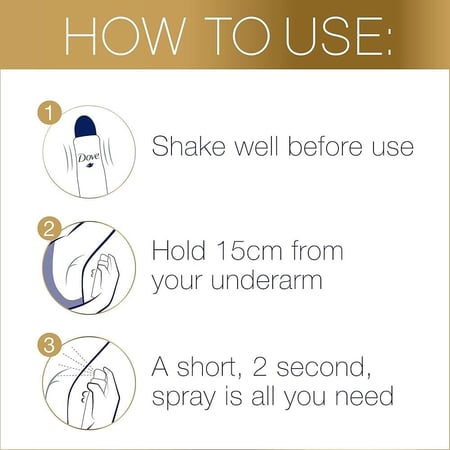 HOW TO USE:

1

Dove

Shake well before use

2

Hold 15cm from your underarm

3

A short, 2 second, spray is all you need