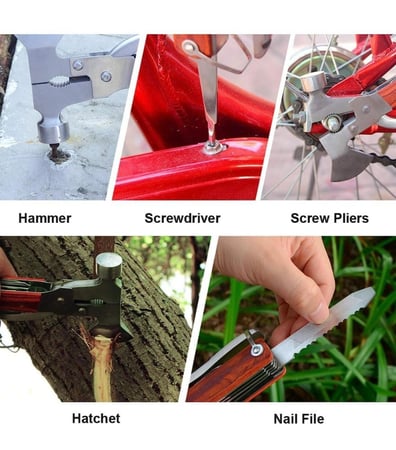 Hammer

Screwdriver

Screw Pliers

Hatchet

Nail File