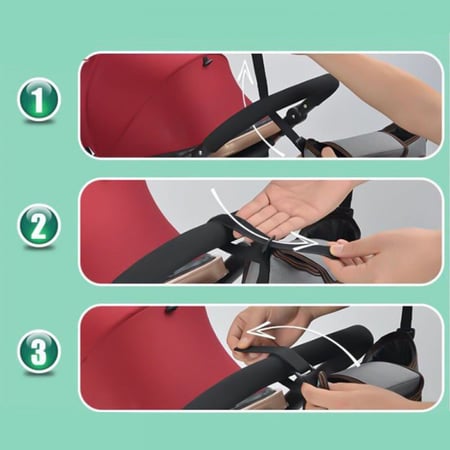 1

2

3