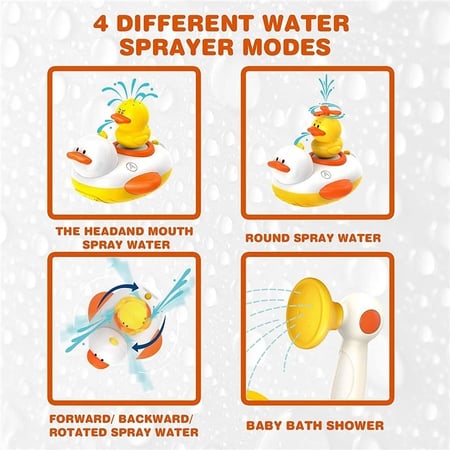 4 DIFFERENT WATER SPRAYER MODES

THE HEADAND MOUTH SPRAY WATER

ROUND SPRAY WATER

FORWARD/ BACKWARD/ ROTATED SPRAY WATER

BABY BATH SHOWER