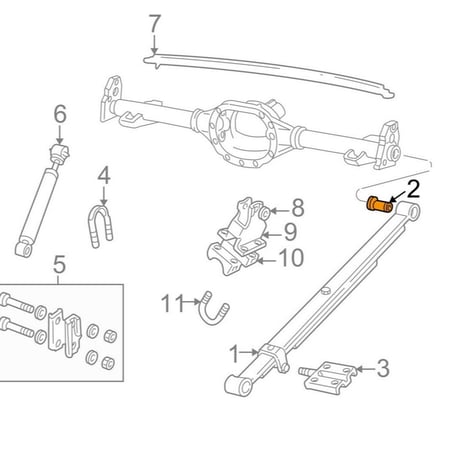 7
6
4
2
8
9
10
5
11
1
3