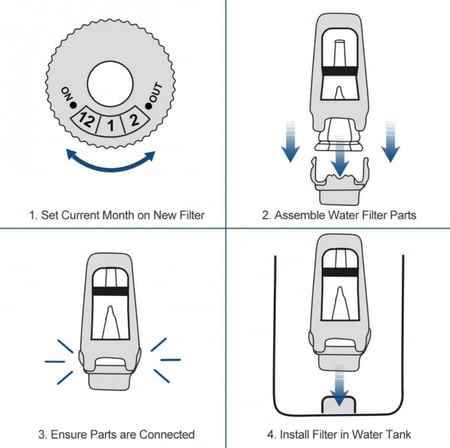 ON 12 1 2 OUT

1. Set Current Month on New Filter

2. Assemble Water Filter Parts

3. Ensure Parts are Connected

4. Install Filter in Water Tank