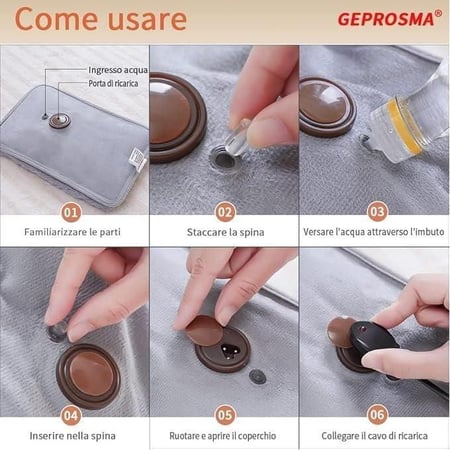 Come usare

GEPROSMA®

Ingresso acqua
Porta di ricarica

01
Familiarizzare le parti

02
Staccare la spina

03
Versare l'acqua attraverso l'imbuto

04
Inserire nella spina

05
Ruotare e aprire il coperchio

06
Collegare il cavo di ricarica