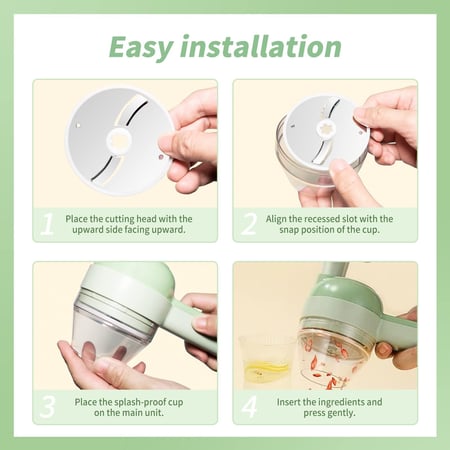 Easy installation

1 Place the cutting head with the upward side facing upward.

2 Align the recessed slot with the snap position of the cup.

3 Place the splash-proof cup on the main unit.

4 Insert the ingredients and press gently.