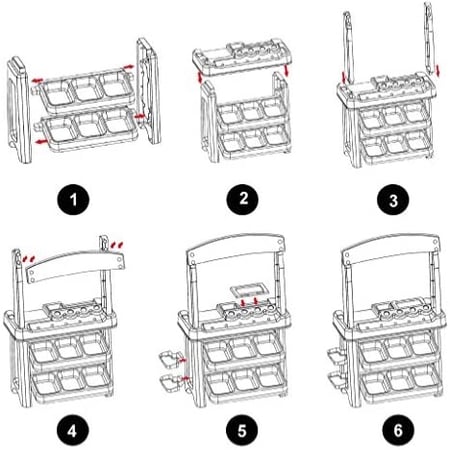 1

2

3

4

5

6