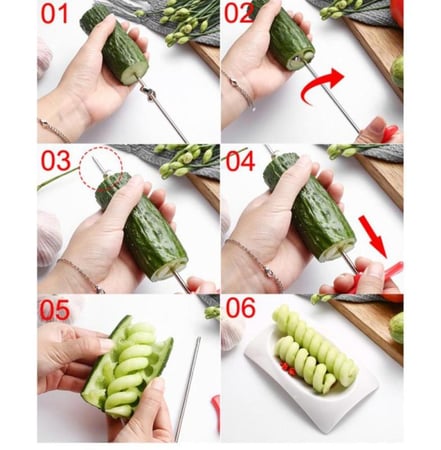 01

02

03

04

05

06