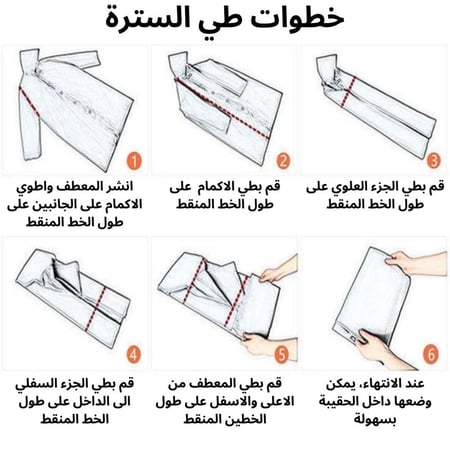 خطوات طي السترة

1
انشر المعطف واطوي الاكمام على الجانبين على طول الخط المنقط

2
قم بطي الاكمام على طول الخط المنقط

3
قم بطي الجزء العلوي على طول الخط المنقط

4
قم بطي الجزء السفلي الى الداخل على طول الخط المنقط

5
قم بطي المعطف من الاعلى والاسفل على طول الخطين المنقط

6
عند الانتهاء، يمكن وضعها داخل الحقيبة بسهولة