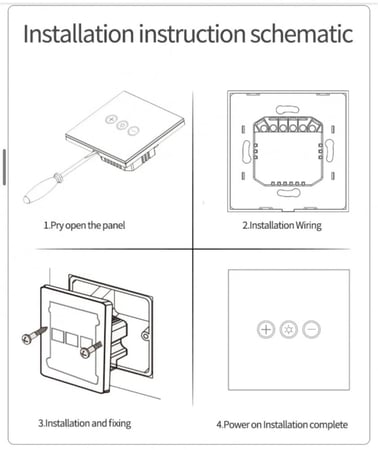 Installation instruction schematic

1.Pry open the panel

2.Installation Wiring

3.Installation and fixing

4.Power on Installation complete