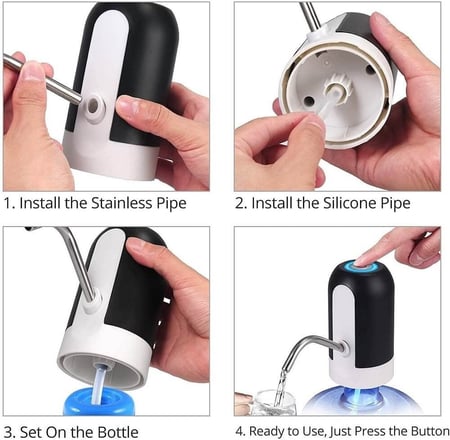 1. Install the Stainless Pipe

2. Install the Silicone Pipe

3. Set On the Bottle

4. Ready to Use, Just Press the Button