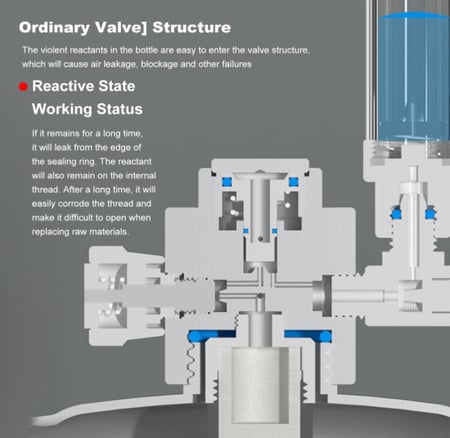 Ordinary Valve] Structure

The violent reactants in the bottle are easy to enter the valve structure, which will cause air leakage, blockage and other failures

Reactive State
Working Status

If it remains for a long time, it will leak from the edge of the sealing ring. The reactant will also remain on the internal thread. After a long time, it will easily corrode the thread and make it difficult to open when replacing raw materials.