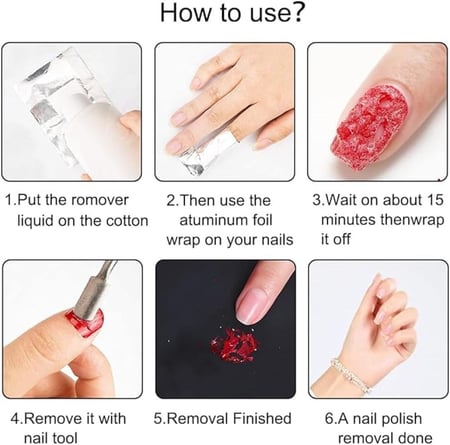 How to use?

1.Put the romover liquid on the cotton

2.Then use the atuminum foil wrap on your nails

3.Wait on about 15 minutes thenwrap it off

4.Remove it with nail tool

5.Removal Finished

6.A nail polish removal done