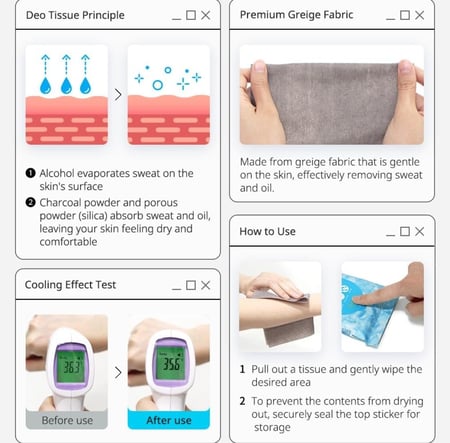 Deo Tissue Principle

❶ Alcohol evaporates sweat on the skin's surface

❷ Charcoal powder and porous powder (silica) absorb sweat and oil, leaving your skin feeling dry and comfortable

Cooling Effect Test

36.3

35.6

Before use

After use

Premium Greige Fabric

Made from greige fabric that is gentle on the skin, effectively removing sweat and oil.

How to Use

1 Pull out a tissue and gently wipe the desired area

2 To prevent the contents from drying out, securely seal the top sticker for storage