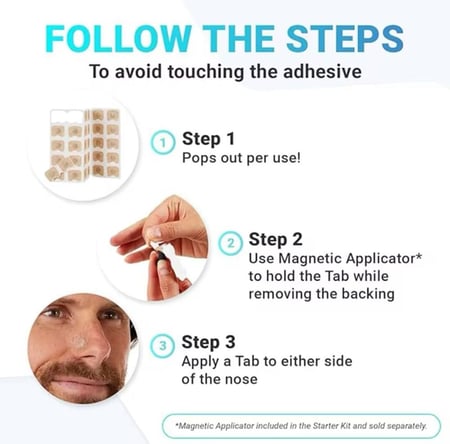 FOLLOW THE STEPS
To avoid touching the adhesive

1 Step 1
Pops out per use!

2 Step 2
Use Magnetic Applicator* to hold the Tab while removing the backing

3 Step 3
Apply a Tab to either side of the nose

*Magnetic Applicator included in the Starter Kit and sold separately.