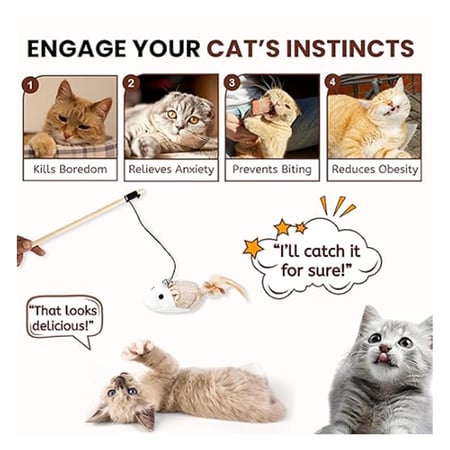 ENGAGE YOUR CAT'S INSTINCTS

1
Kills Boredom

2
Relieves Anxiety

3
Prevents Biting

4
Reduces Obesity

"I'll catch it for sure!"

"That looks delicious!"