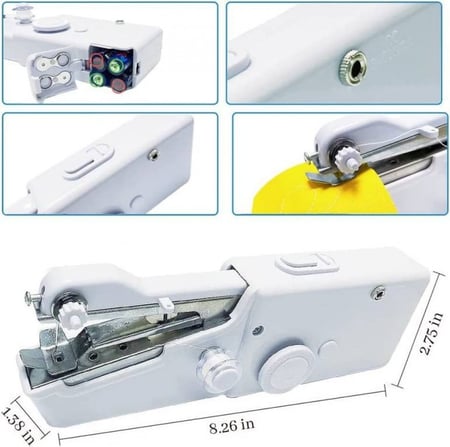 2.75 in
1.38 in
8.26 in