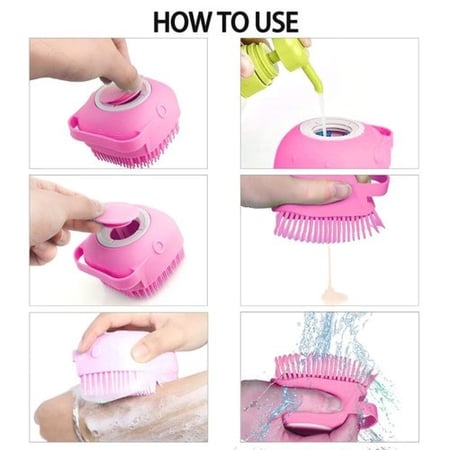 HOW TO USE