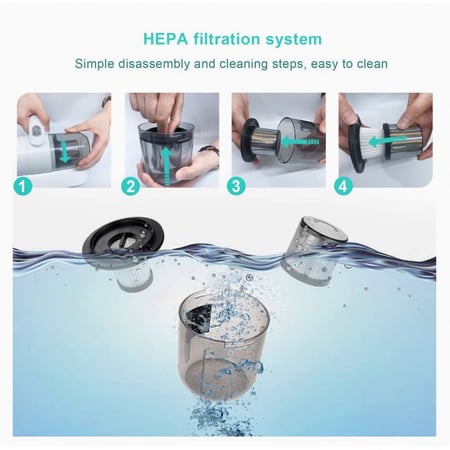 HEPA filtration system

Simple disassembly and cleaning steps, easy to clean

1

2

3

4