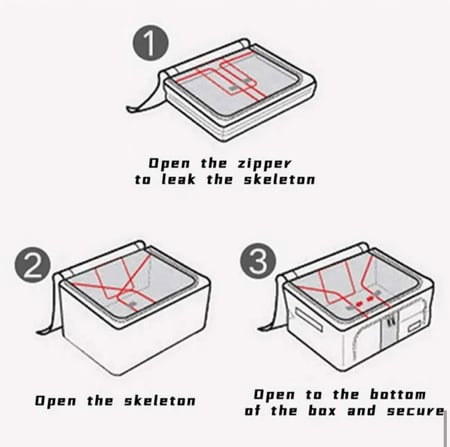 1

Open the zipper to leak the skeleton

2

Open the skeleton

3

Open to the bottom of the box and secure