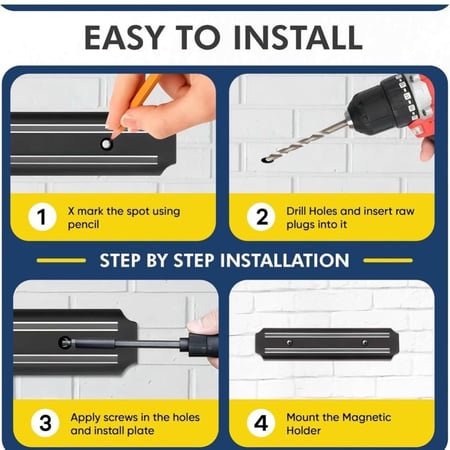 EASY TO INSTALL

1 X mark the spot using pencil

2 Drill Holes and insert raw plugs into it

STEP BY STEP INSTALLATION

3 Apply screws in the holes and install plate

4 Mount the Magnetic Holder