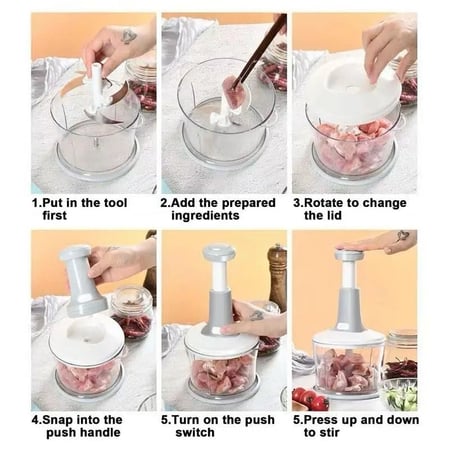 1.Put in the tool first

2.Add the prepared ingredients

3.Rotate to change the lid

4.Snap into the push handle

5.Turn on the push switch

5.Press up and down to stir