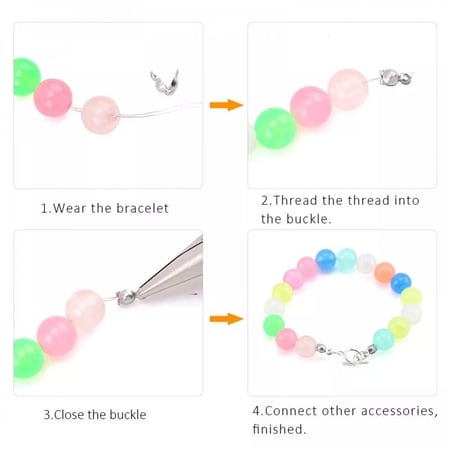 1.Wear the bracelet

2.Thread the thread into the buckle.

3.Close the buckle

4.Connect other accessories, finished.