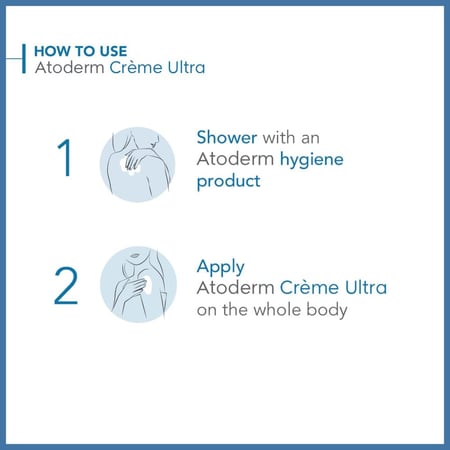 HOW TO USE
Atoderm Crème Ultra

1

Shower with an Atoderm hygiene product

2

Apply Atoderm Crème Ultra on the whole body