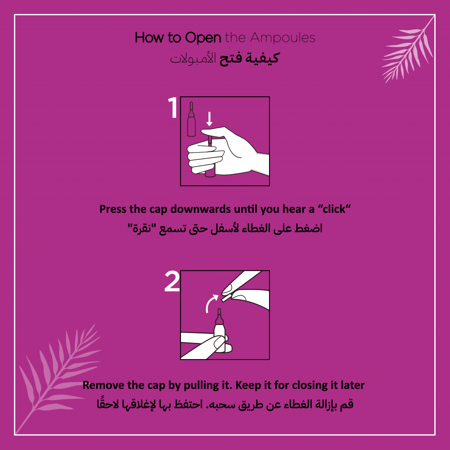 How to Open the Ampoules
كيفية فتح الأمبولات

1

Press the cap downwards until you hear a “click“
اضغط على الغطاء لأسفل حتى تسمع "نقرة"

2

Remove the cap by pulling it. Keep it for closing it later
قم بإزالة الغطاء عن طريق سحبه. احتفظ بها لإغلاقها لاحقًا