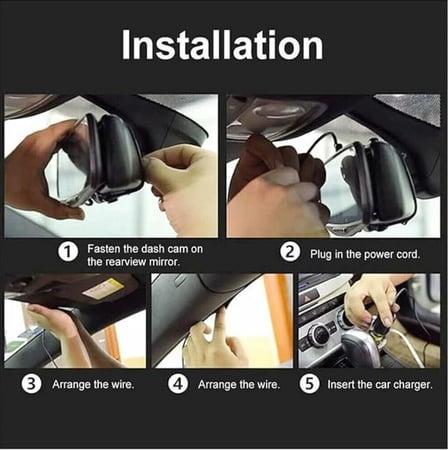 Installation

1 Fasten the dash cam on the rearview mirror.

2 Plug in the power cord.

3 Arrange the wire.

4 Arrange the wire.

5 Insert the car charger.