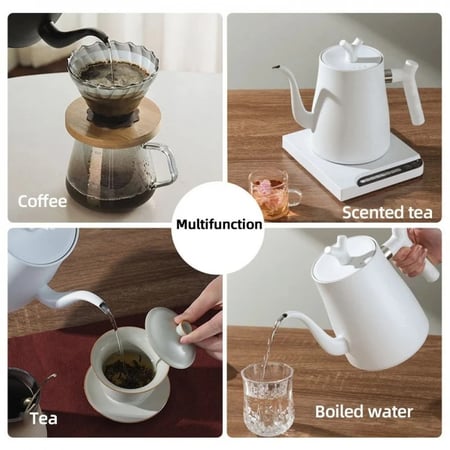 Coffee

Scented tea

Multifunction

Tea

Boiled water