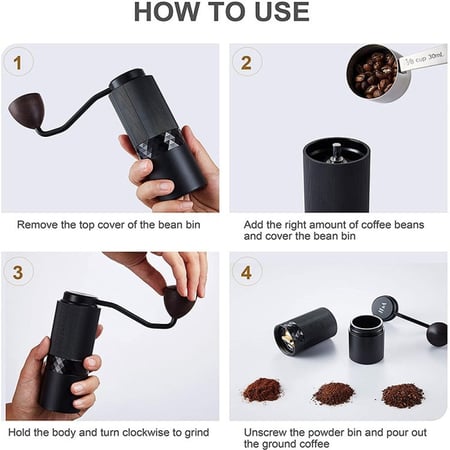 HOW TO USE

1

Remove the top cover of the bean bin

2

1/8 cup 30mL

Add the right amount of coffee beans and cover the bean bin

3

Hold the body and turn clockwise to grind

4

Unscrew the powder bin and pour out the ground coffee