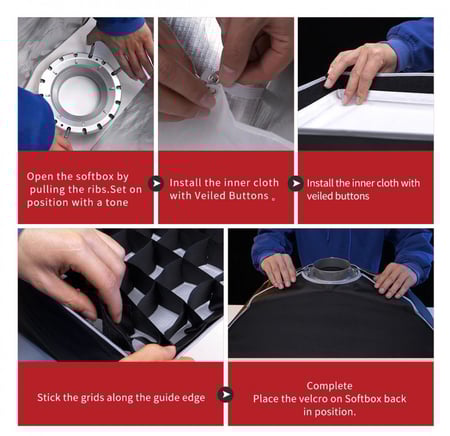 Open the softbox by pulling the ribs.Set on position with a tone

Install the inner cloth with Veiled Buttons .

Install the inner cloth with veiled buttons

Stick the grids along the guide edge

Complete
Place the velcro on Softbox back in position.