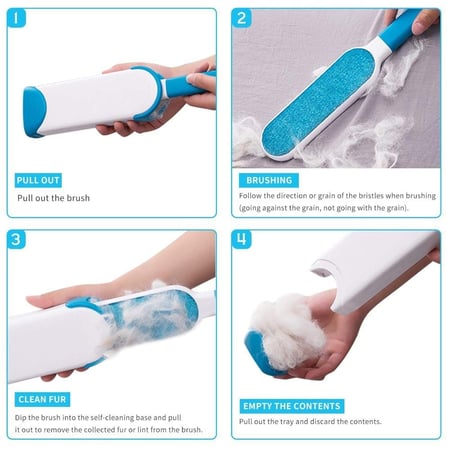 1

PULL OUT

Pull out the brush

2

BRUSHING

Follow the direction or grain of the bristles when brushing (going against the grain, not going with the grain).

3

CLEAN FUR

Dip the brush into the self-cleaning base and pull it out to remove the collected fur or lint from the brush.

4

EMPTY THE CONTENTS

Pull out the tray and discard the contents.