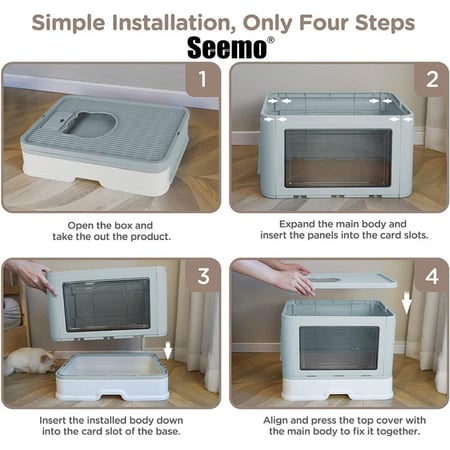 Simple Installation, Only Four Steps

Seemo®

1

Open the box and take the out the product.

2

Expand the main body and insert the panels into the card slots.

3

Insert the installed body down into the card slot of the base.

4

Align and press the top cover with the main body to fix it together.