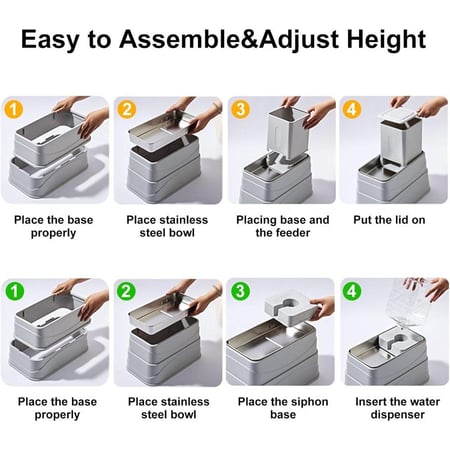 Easy to Assemble&Adjust Height

1
Place the base properly

2
Place stainless steel bowl

3
Placing base and the feeder

4
Put the lid on

1
Place the base properly

2
Place stainless steel bowl

3
Place the siphon base

4
Insert the water dispenser