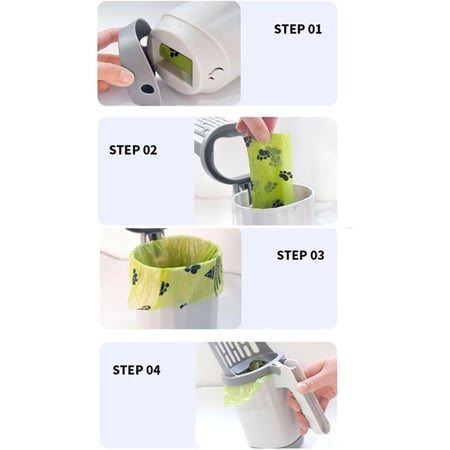 STEP 01

STEP 02

STEP 03

STEP 04