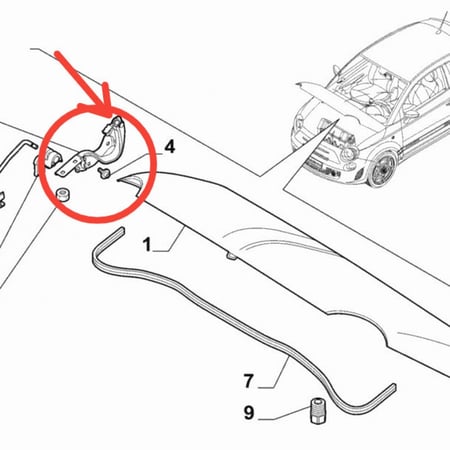 4
1
7
9