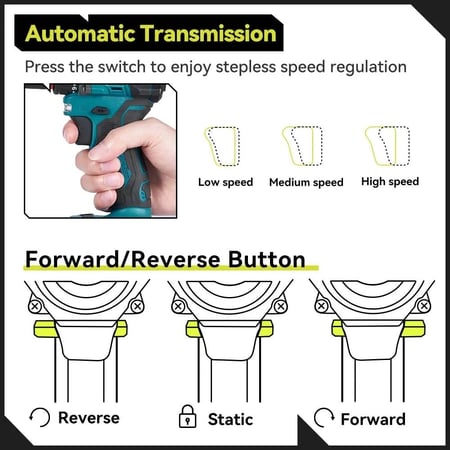 Automatic Transmission

Press the switch to enjoy stepless speed regulation

Low speed
Medium speed
High speed

Forward/Reverse Button

Reverse
Static
Forward