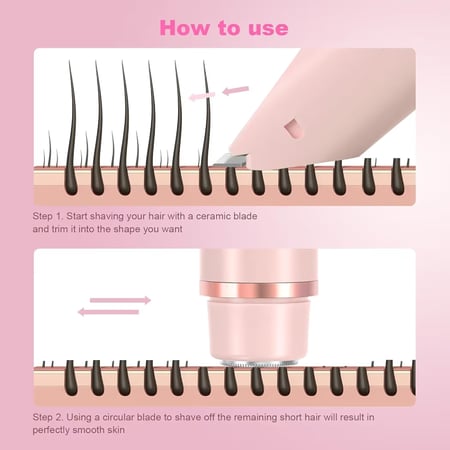 How to use

Step 1. Start shaving your hair with a ceramic blade and trim it into the shape you want

Step 2. Using a circular blade to shave off the remaining short hair will result in perfectly smooth skin