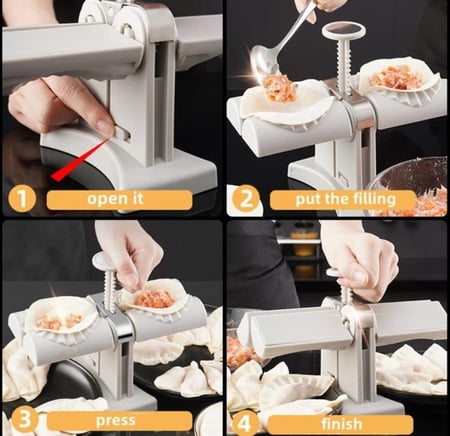 1 open it

2 put the filling

3 press

4 finish