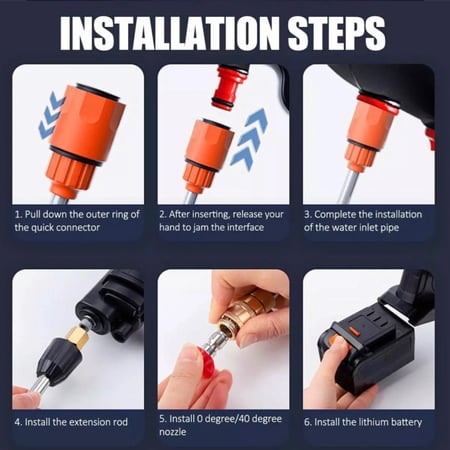 INSTALLATION STEPS

1. Pull down the outer ring of the quick connector

2. After inserting, release your hand to jam the interface

3. Complete the installation of the water inlet pipe

4. Install the extension rod

5. Install 0 degree/40 degree nozzle

6. Install the lithium battery