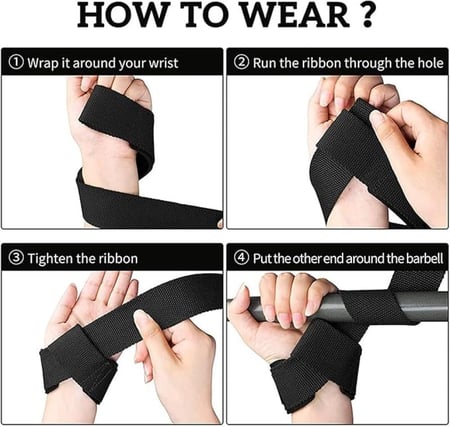 HOW TO WEAR ?

① Wrap it around your wrist

② Run the ribbon through the hole

③ Tighten the ribbon

④ Put the other end around the barbell