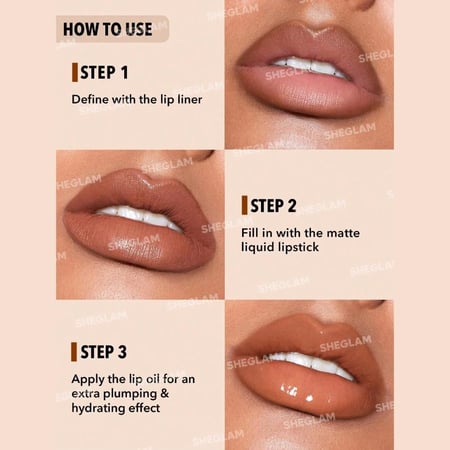 HOW TO USE

STEP 1

Define with the lip liner

STEP 2

Fill in with the matte liquid lipstick

STEP 3

Apply the lip oil for an extra plumping & hydrating effect

SHEGLAM